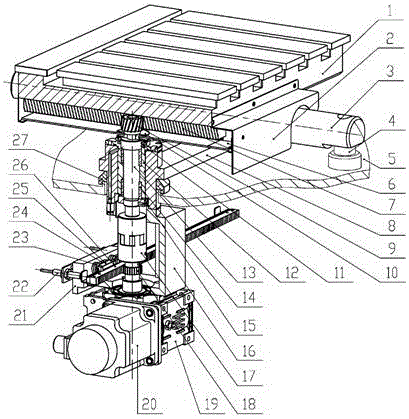 1
2
3
4
5
6
7
8
9
10
11
12
13
14
15
16
17
18
19
20
21
22
23
24
25
26
27