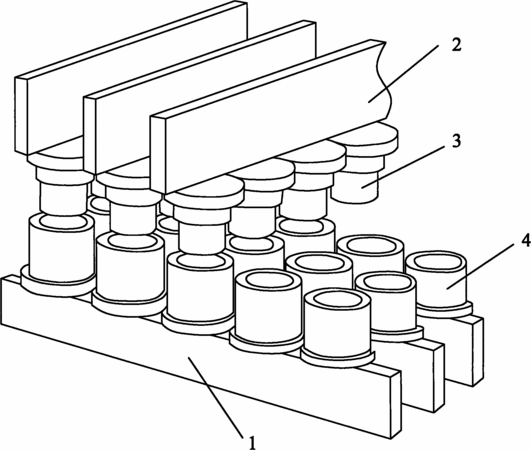 2
3
4
1