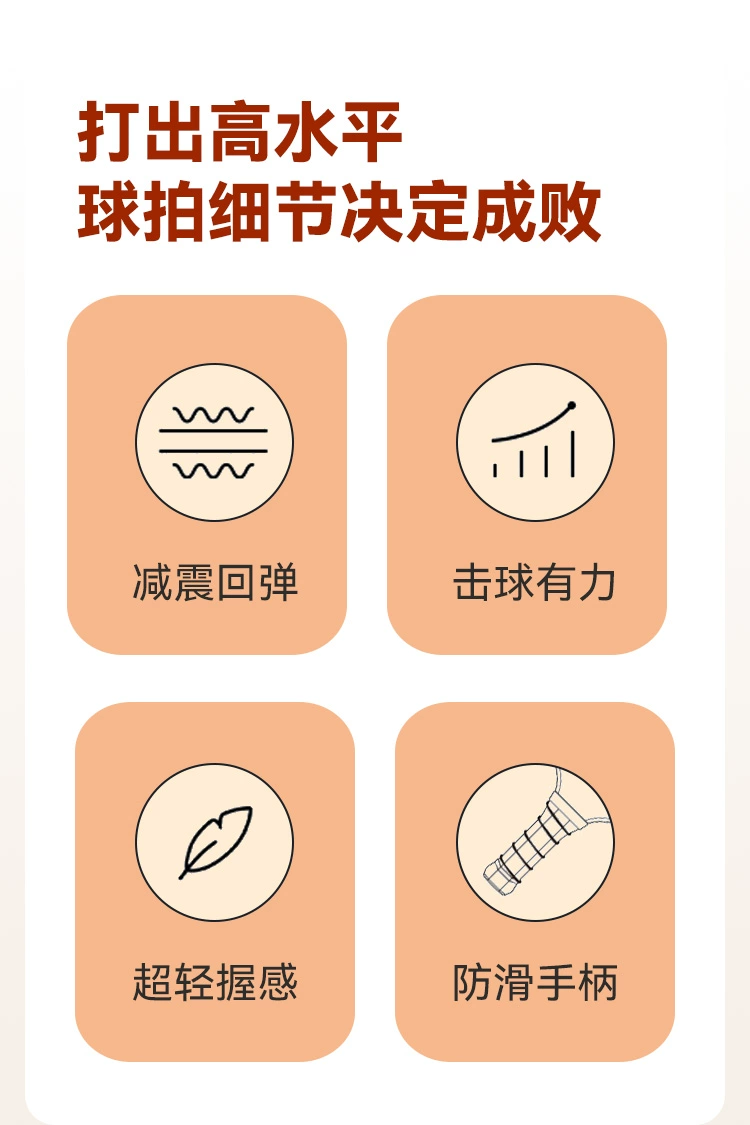 打出高水平
球拍细节决定成败

减震回弹

击球有力

超轻握感

防滑手柄